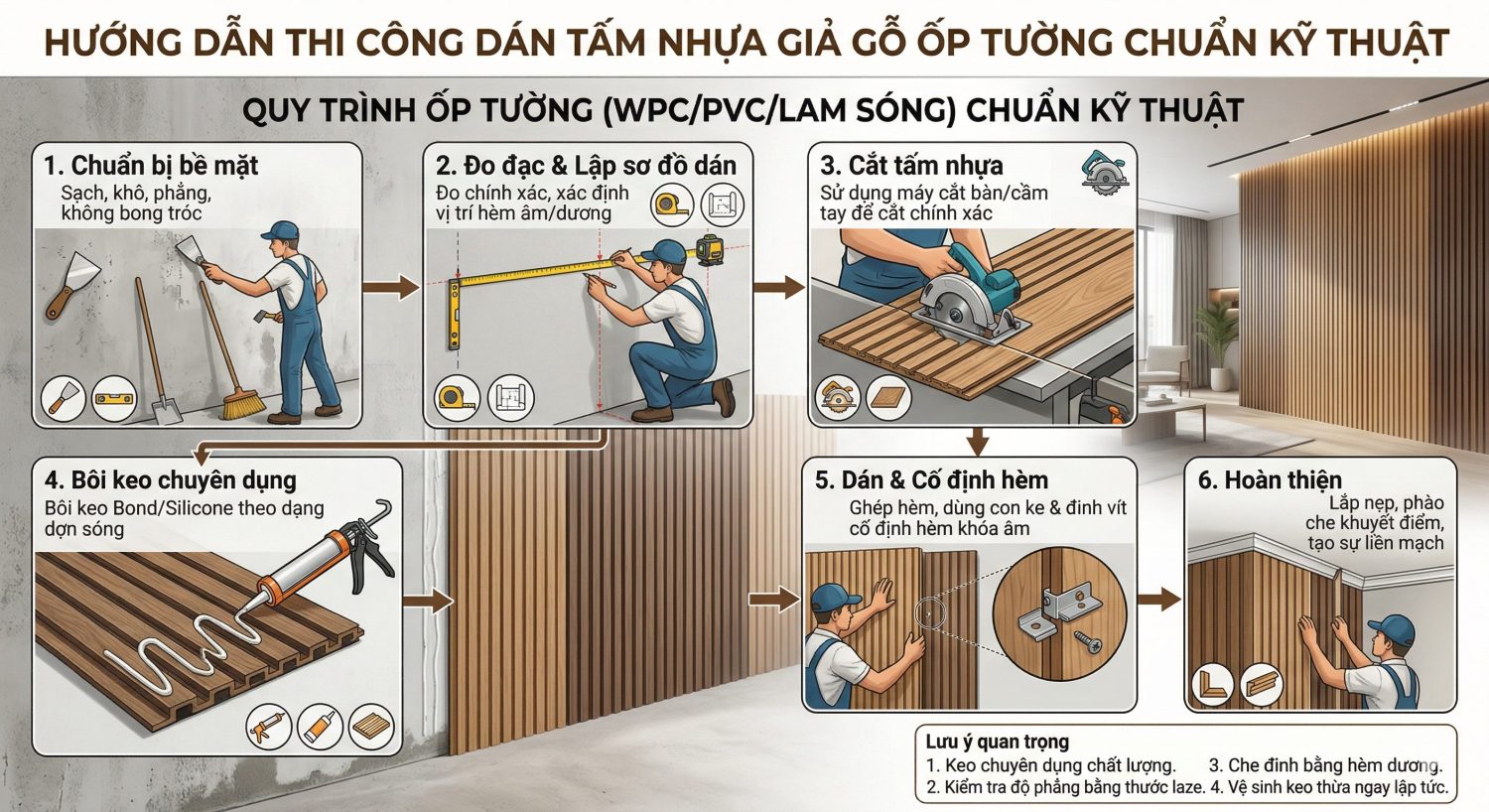 HƯỚNG DẪN THI CÔNG DÁN TẤM NHỰA GIẢ GỖ ỐP TƯỜNG CHUẨN KỸ THUẬT

QUY TRÌNH ỐP TƯỜNG (WPC/PVC/LAM SÓNG) CHUẨN KỸ THUẬT

1. Chuẩn bị bề mặt
Sạch, khô, phẳng, không bong tróc

2. Đo đạc & Lập sơ đồ dán
Đo chính xác, xác định vị trí hèm âm/dương

3. Cắt tấm nhựa
Sử dụng máy cắt bàn/cầm tay để cắt chính xác

4. Bôi keo chuyên dụng
Bôi keo Bond/Silicone theo dạng dợn sóng

5. Dán & Cố định hèm
Ghép hèm, dùng con ke & đinh vít cố định hèm khóa âm

6. Hoàn thiện
Lắp nẹp, phào che khuyết điểm, tạo sự liền mạch

Lưu ý quan trọng
1. Keo chuyên dụng chất lượng.
2. Kiểm tra độ phẳng bằng thước laze.
3. Che đinh bằng hèm dương.
4. Vệ sinh keo thừa ngay lập tức.